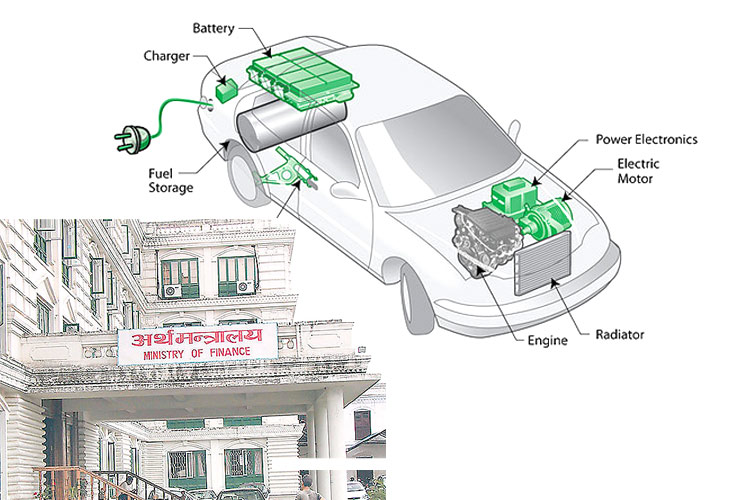 Battery
Charger
Fuel Storage
Power Electronics
Electric Motor
Engine
Radiator

अर्थ मन्त्रालय
MINISTRY OF FINANCE